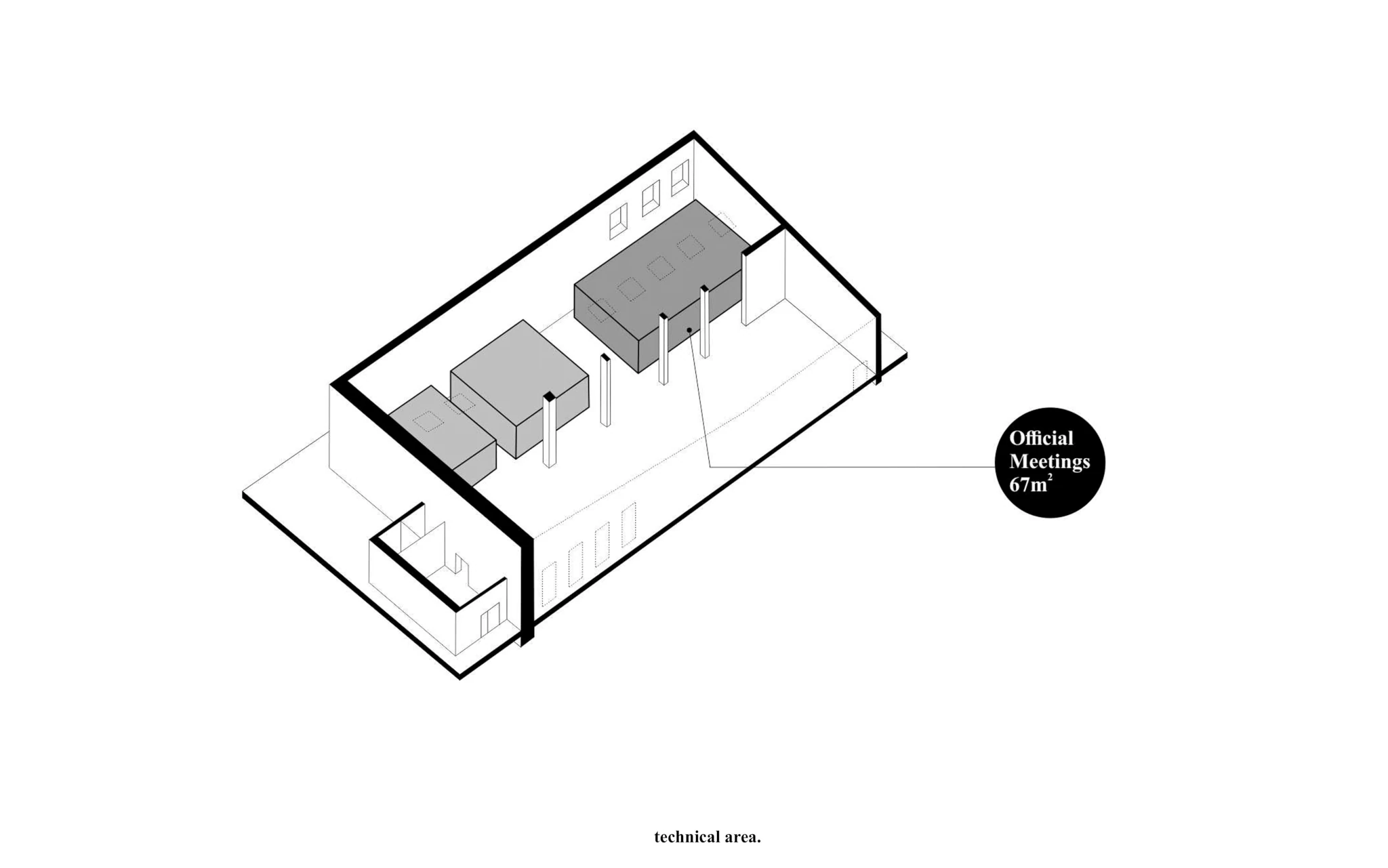 Official Meetings $67m^2$

technical area.