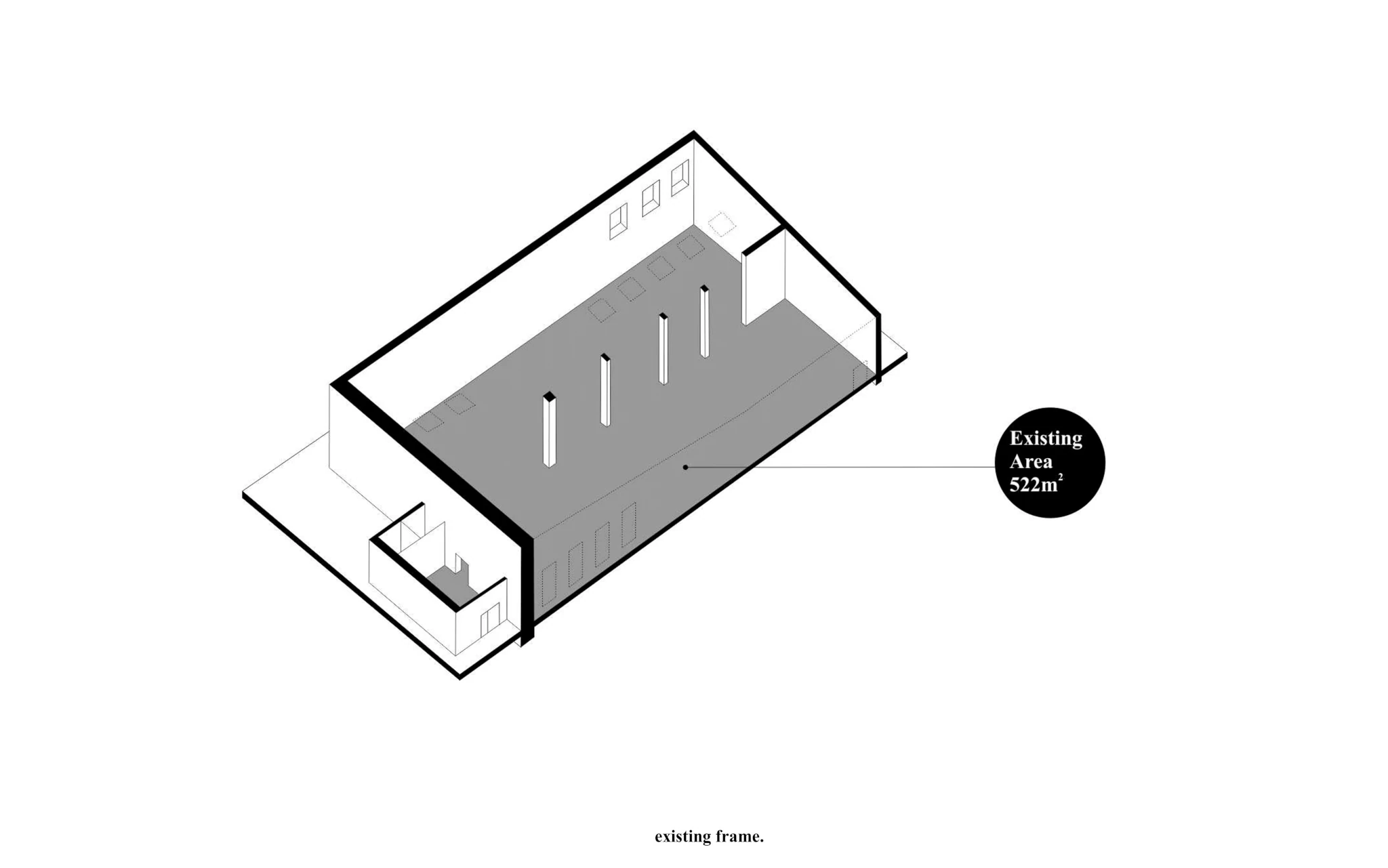 Existing
Area
$522m^2$

existing frame.